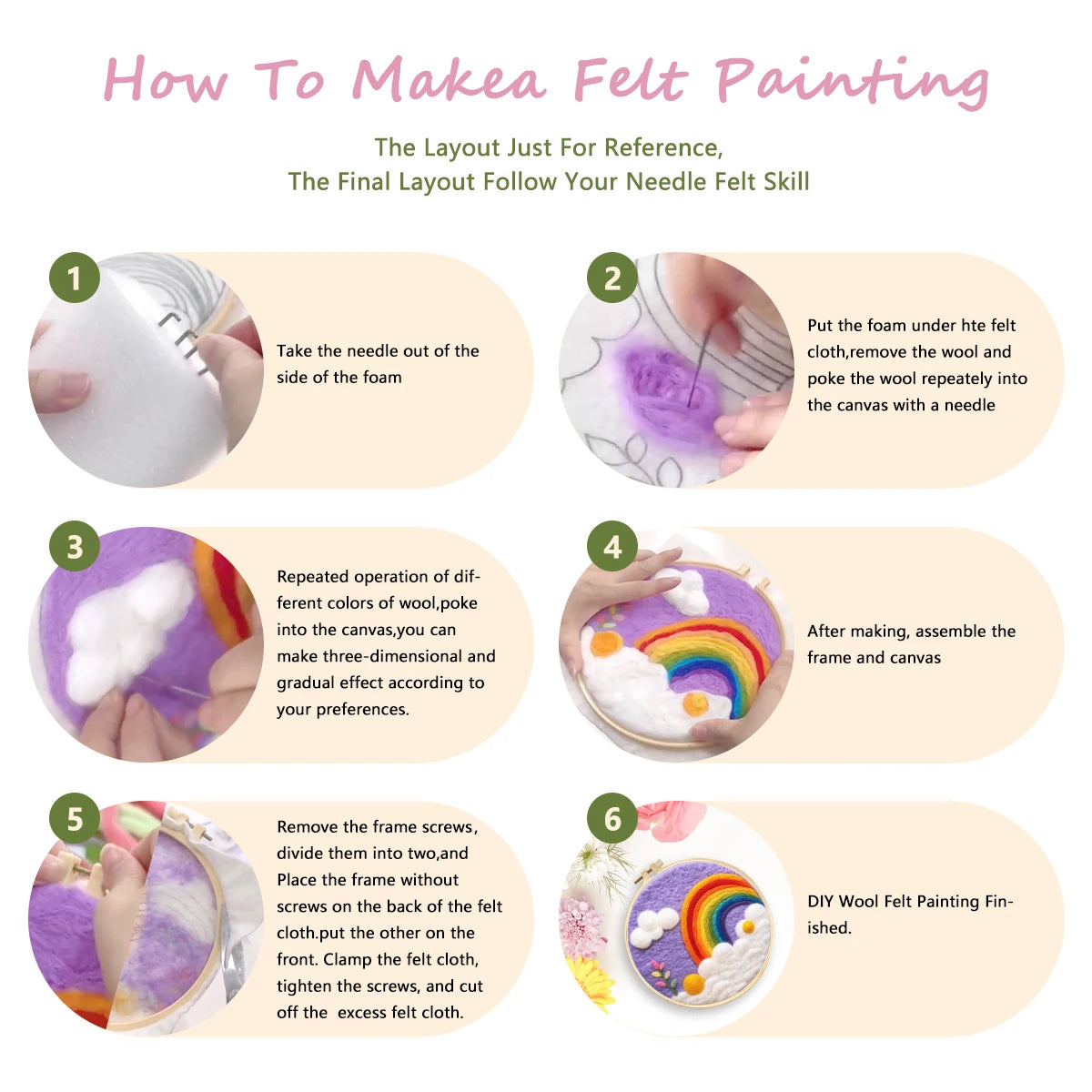 How To Makea Felt Painting

The Layout Just For Reference,
The Final Layout Follow Your Needle Felt Skill

1

Take the needle out of the side of the foam

2

Put the foam under hte felt cloth,remove the wool and poke the wool repeately into the canvas with a needle

3

Repeated operation of different colors of wool,poke into the canvas,you can make three-dimensional and gradual effect according to your preferences.

4

After making, assemble the frame and canvas

5

Remove the frame screws, divide them into two,and Place the frame without screws on the back of the felt cloth.put the other on the front. Clamp the felt cloth, tighten the screws, and cut off the excess felt cloth.

6

DIY Wool Felt Painting Finished.